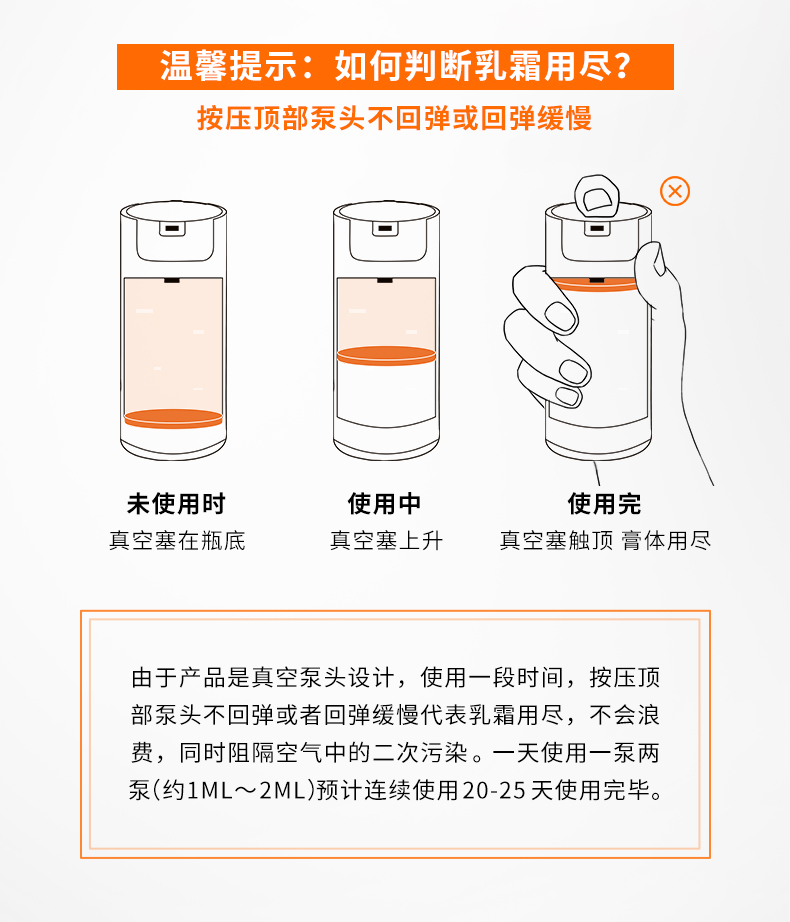 温馨提示：如何判断乳霜用尽？

按压顶部泵头不回弹或回弹缓慢

未使用时
真空塞在瓶底

使用中
真空塞上升

使用完
真空塞触顶 膏体用尽

由于产品是真空泵头设计，使用一段时间，按压顶部泵头不回弹或者回弹缓慢代表乳霜用尽，不会浪费，同时阻隔空气中的二次污染。一天使用一泵两泵(约1ML～2ML)预计连续使用20-25天使用完毕。