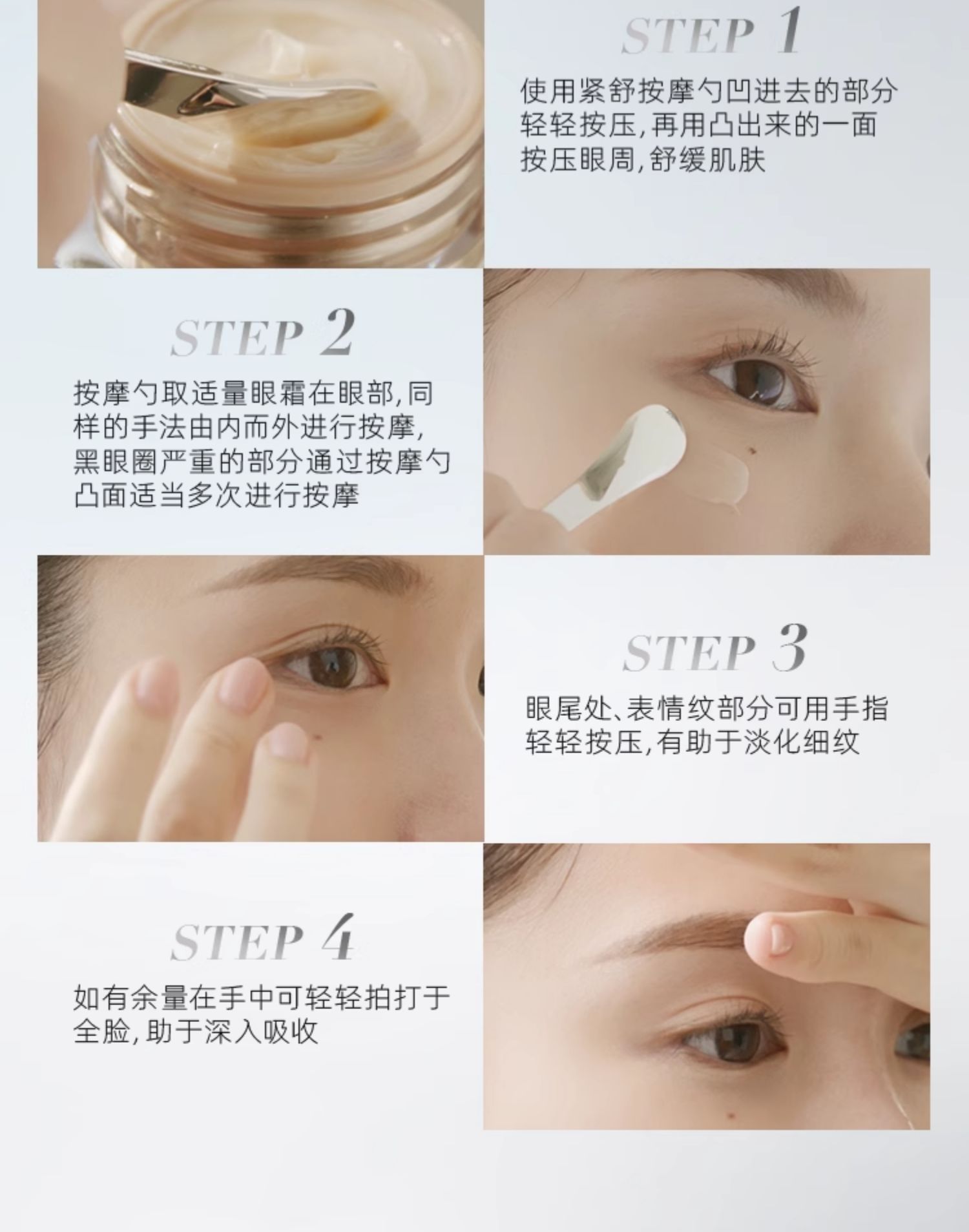 STEP 1

使用紧舒按摩勺凹进去的部分轻轻按压，再用凸出来的一面按压眼周，舒缓肌肤

STEP 2

按摩勺取适量眼霜在眼部，同样的手法由内而外进行按摩，黑眼圈严重的部分通过按摩勺凸面适当多次进行按摩

STEP 3

眼尾处、表情纹部分可用手指轻轻按压，有助于淡化细纹

STEP 4

如有余量在手中可轻轻拍打于全脸，助于深入吸收