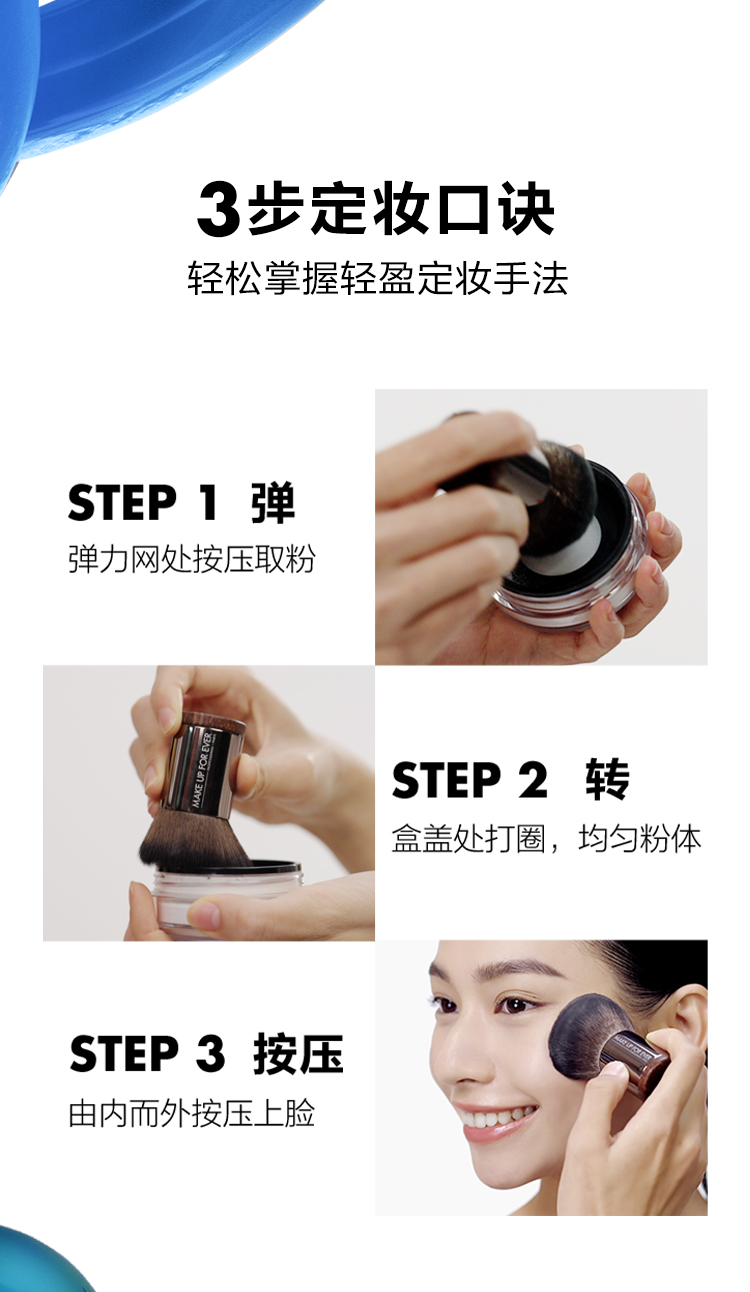 3步定妆口诀
轻松掌握轻盈定妆手法

STEP 1 弹
弹力网处按压取粉

MAKE UP FOR EVER

STEP 2 转
盒盖处打圈，均匀粉体

STEP 3 按压
由内而外按压上脸

MAKE UP FOR EVER